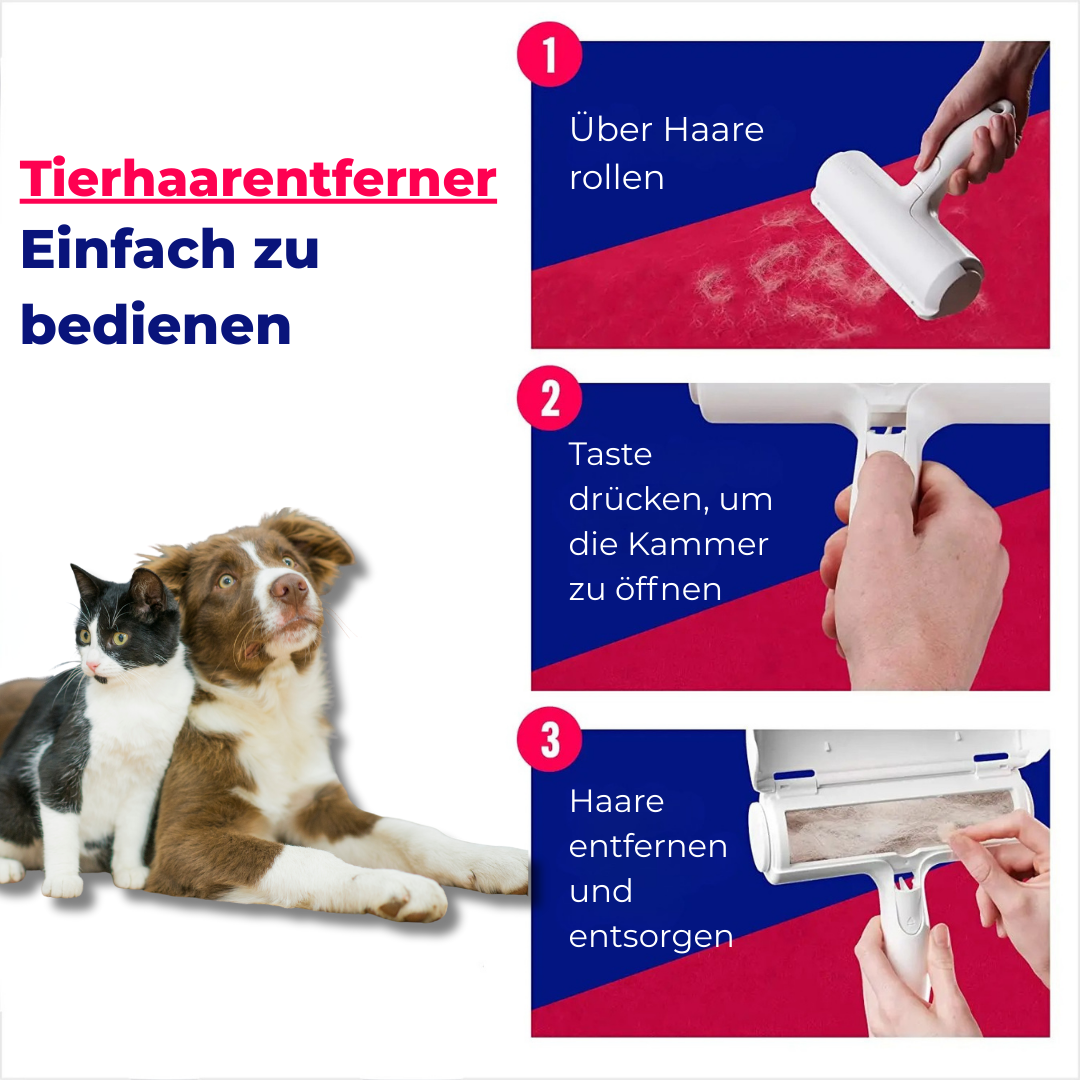 Tierhaarentferner
Einfach zu bedienen

1
Über Haare rollen

2
Taste drücken, um die Kammer zu öffnen

3
Haare entfernen und entsorgen