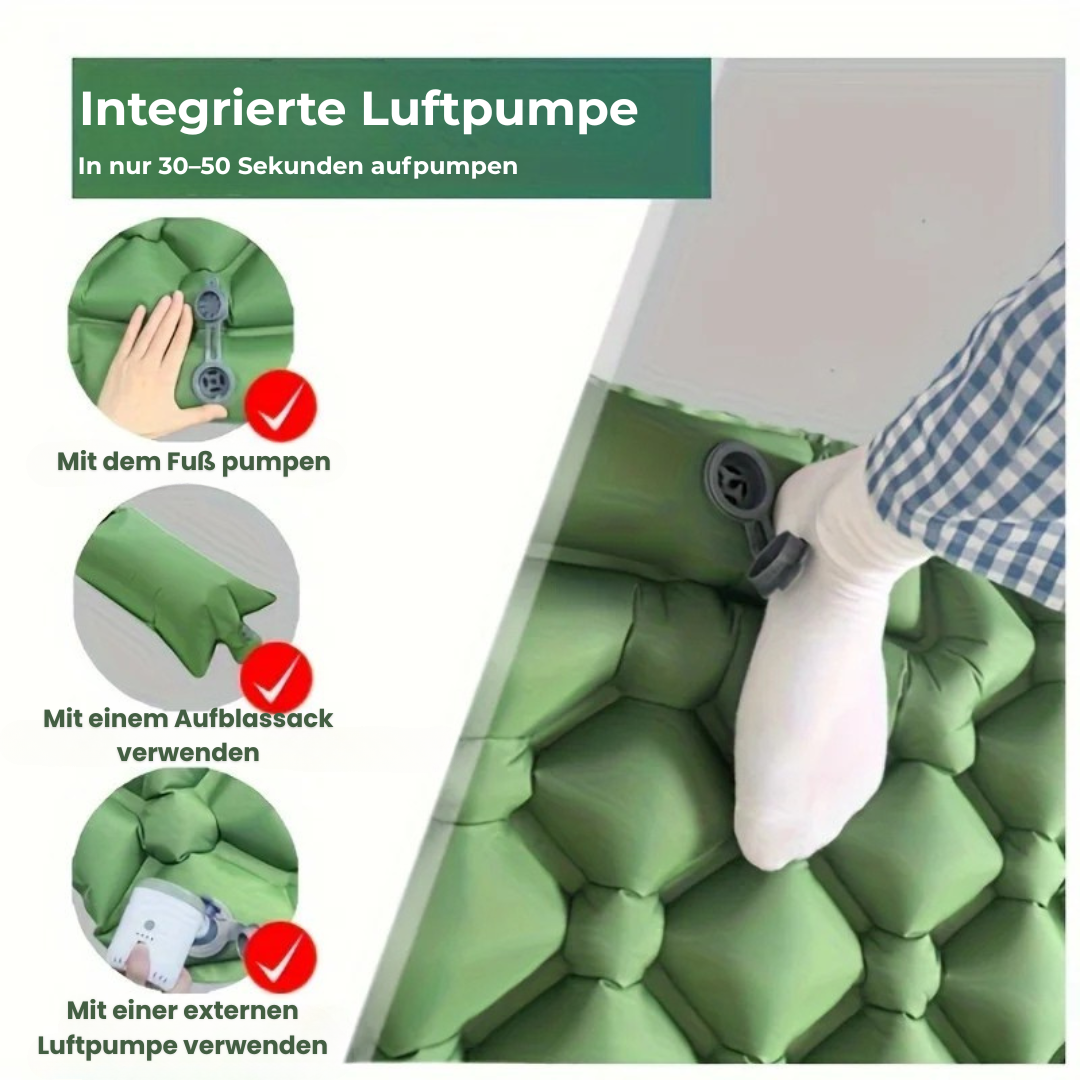 Integrierte Luftpumpe

In nur 30–50 Sekunden aufpumpen

Mit dem Fuß pumpen

Mit einem Aufblassack verwenden

Mit einer externen Luftpumpe verwenden