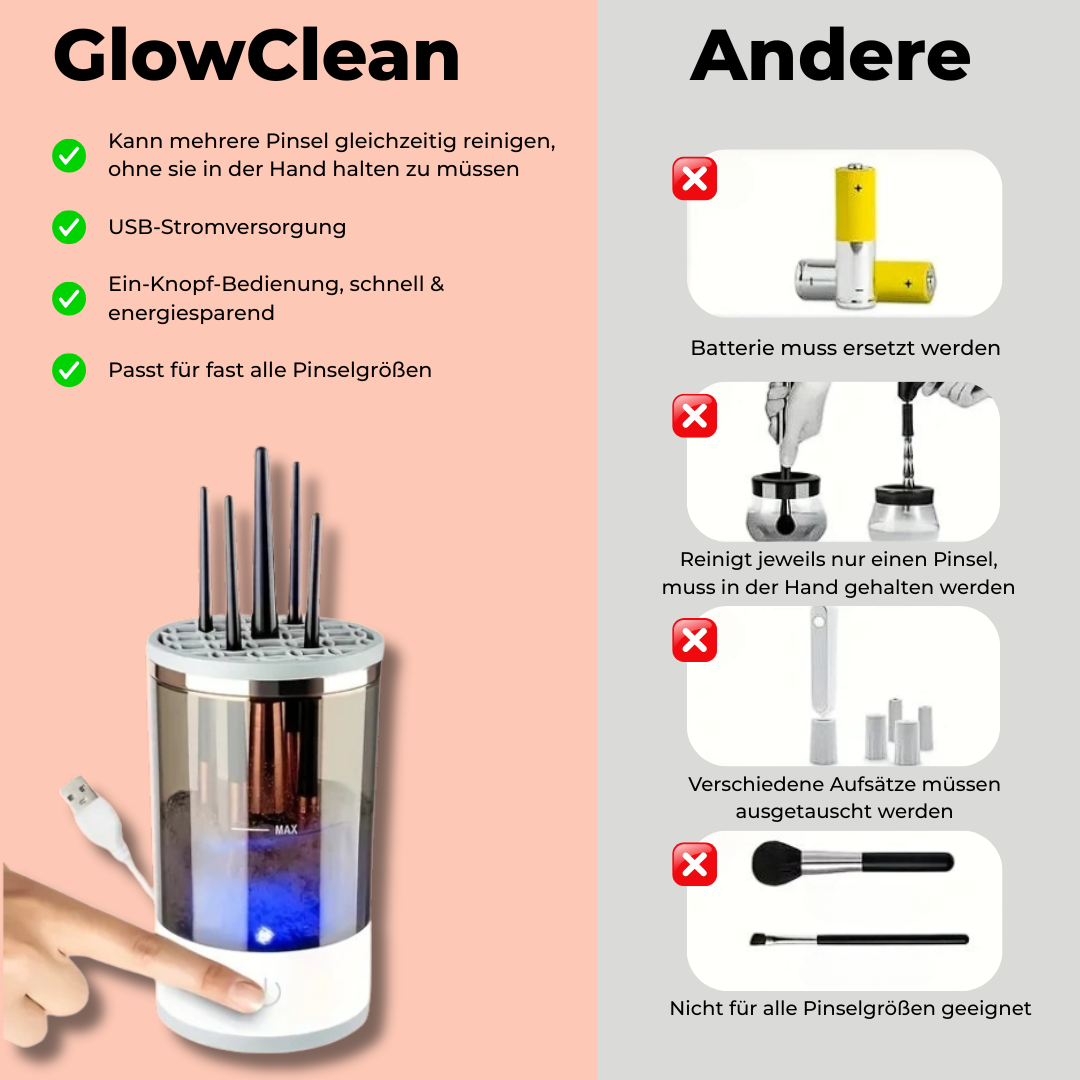 GlowClean

Kann mehrere Pinsel gleichzeitig reinigen, ohne sie in der Hand halten zu müssen

USB-Stromversorgung

Ein-Knopf-Bedienung, schnell & energiesparend

Passt für fast alle Pinselgrößen

MAX

Andere

Batterie muss ersetzt werden

Reinigt jeweils nur einen Pinsel, muss in der Hand gehalten werden

Verschiedene Aufsätze müssen ausgetauscht werden

Nicht für alle Pinselgrößen geeignet