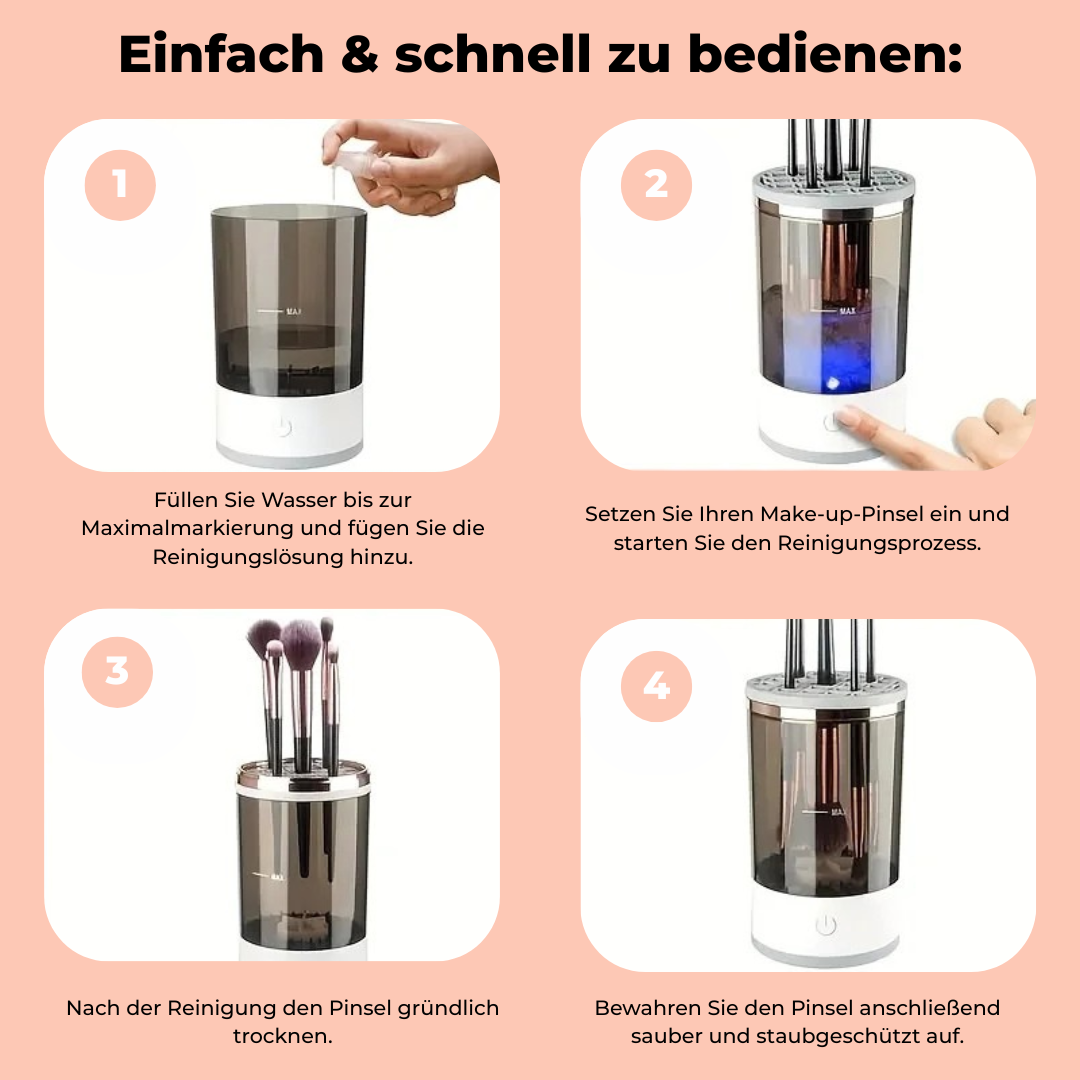 Einfach & schnell zu bedienen:

1

MAX

Füllen Sie Wasser bis zur Maximalmarkierung und fügen Sie die Reinigungslösung hinzu.

2

MAX

Setzen Sie Ihren Make-up-Pinsel ein und starten Sie den Reinigungsprozess.

3

MAX

Nach der Reinigung den Pinsel gründlich trocknen.

4

MAX

Bewahren Sie den Pinsel anschließend sauber und staubgeschützt auf.