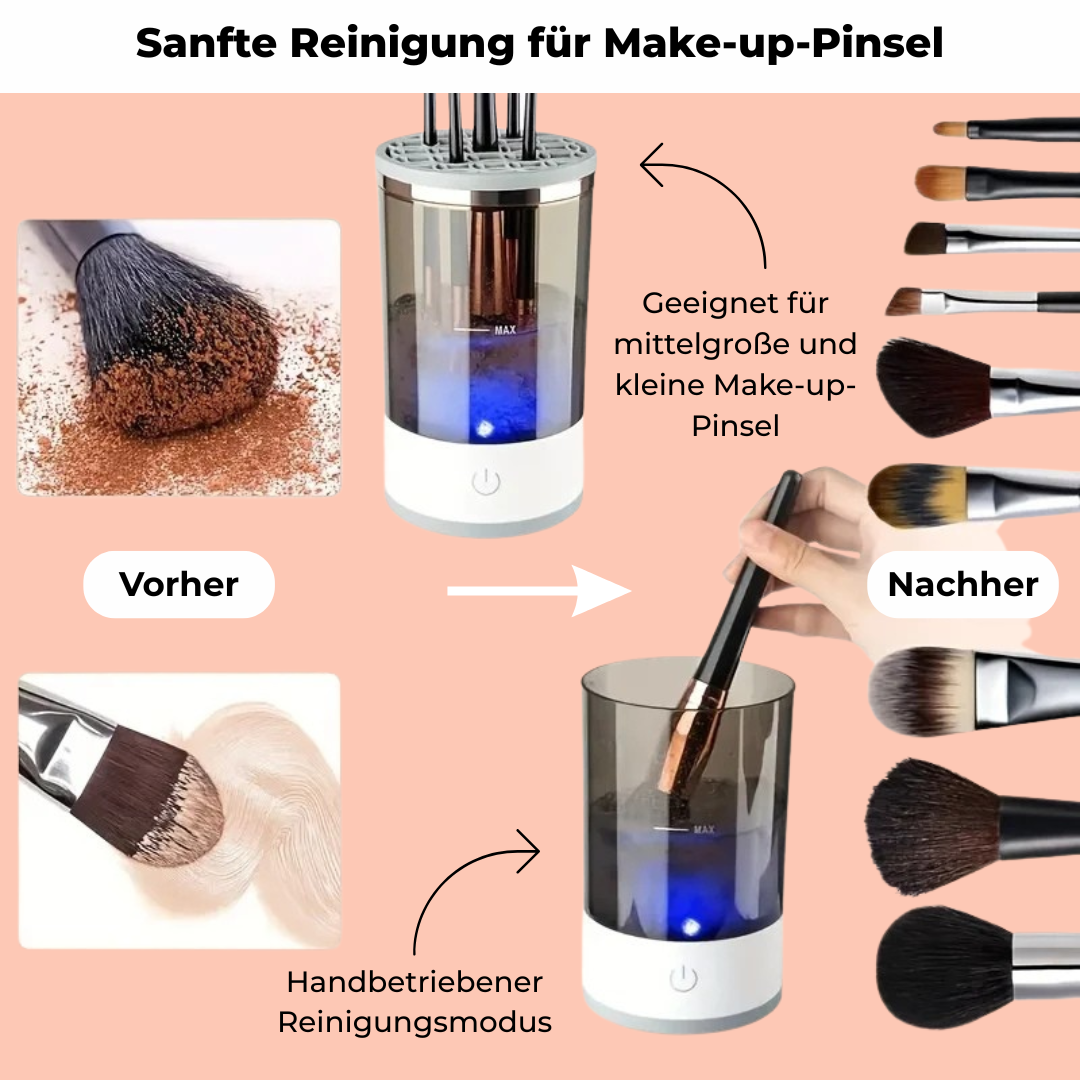 Sanfte Reinigung für Make-up-Pinsel

MAX

Geeignet für mittelgroße und kleine Make-up-Pinsel

Vorher

Nachher

MAX

Handbetriebener Reinigungsmodus